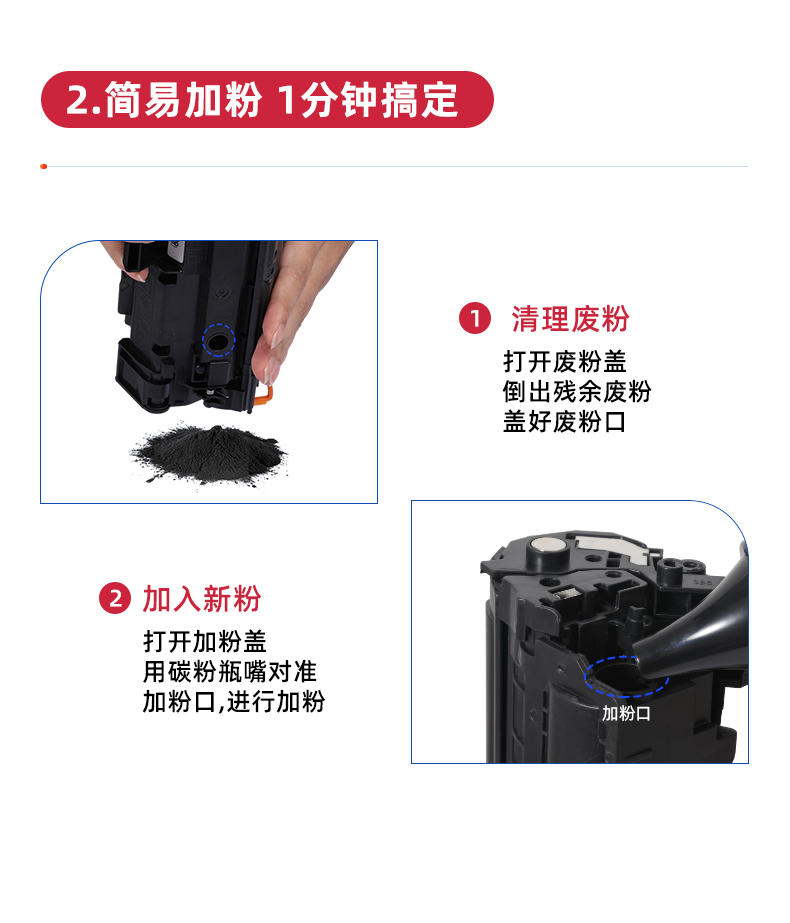 2.简易加粉 1分钟搞定

1 清理废粉

打开废粉盖
倒出残余废粉
盖好废粉口

2 加入新粉

打开加粉盖
用碳粉瓶嘴对准
加粉口,进行加粉

加粉口